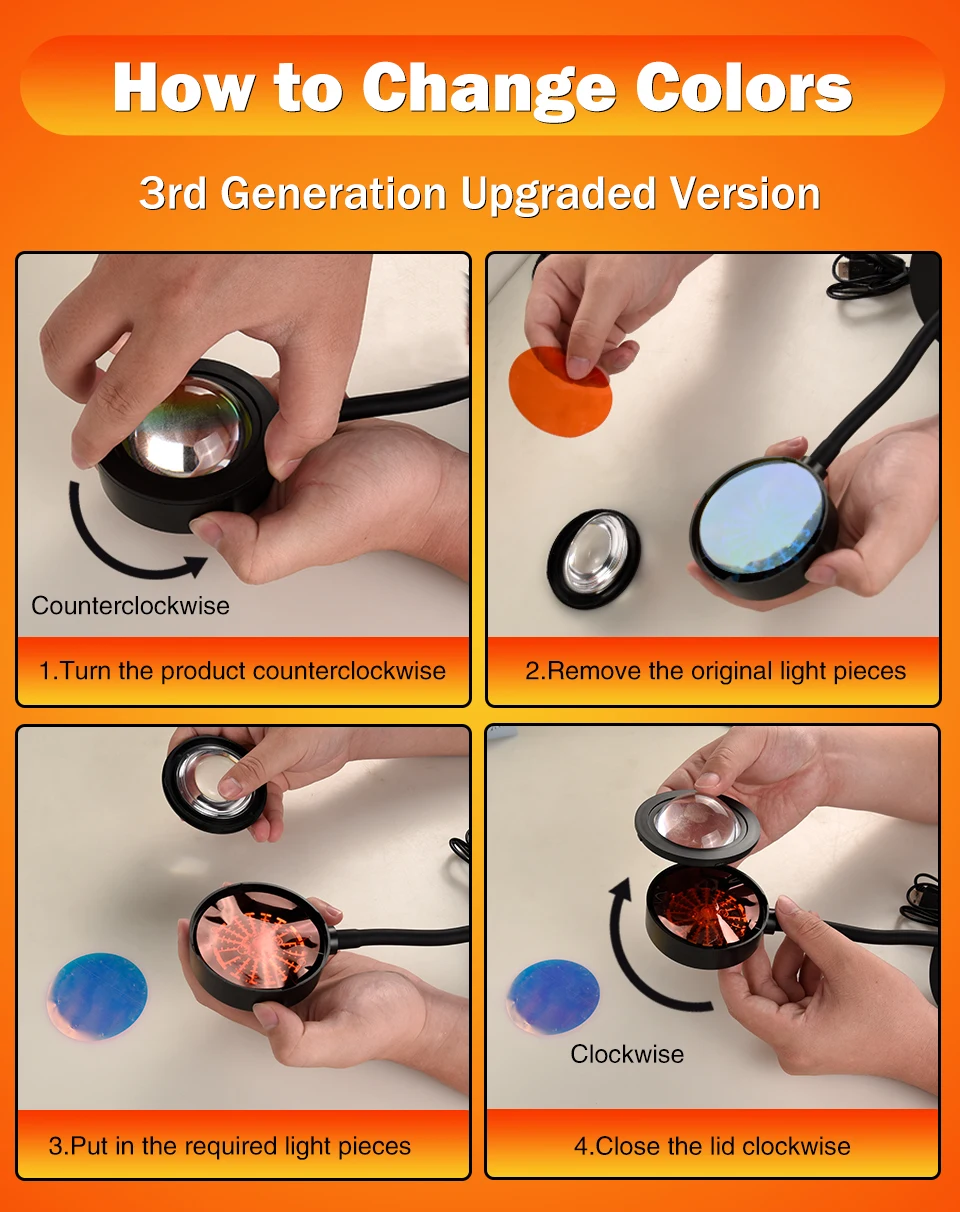 How to Change Colors

3rd Generation Upgraded Version

Counterclockwise

1.Turn the product counterclockwise

2.Remove the original light pieces

3.Put in the required light pieces

Clockwise

4.Close the lid clockwise