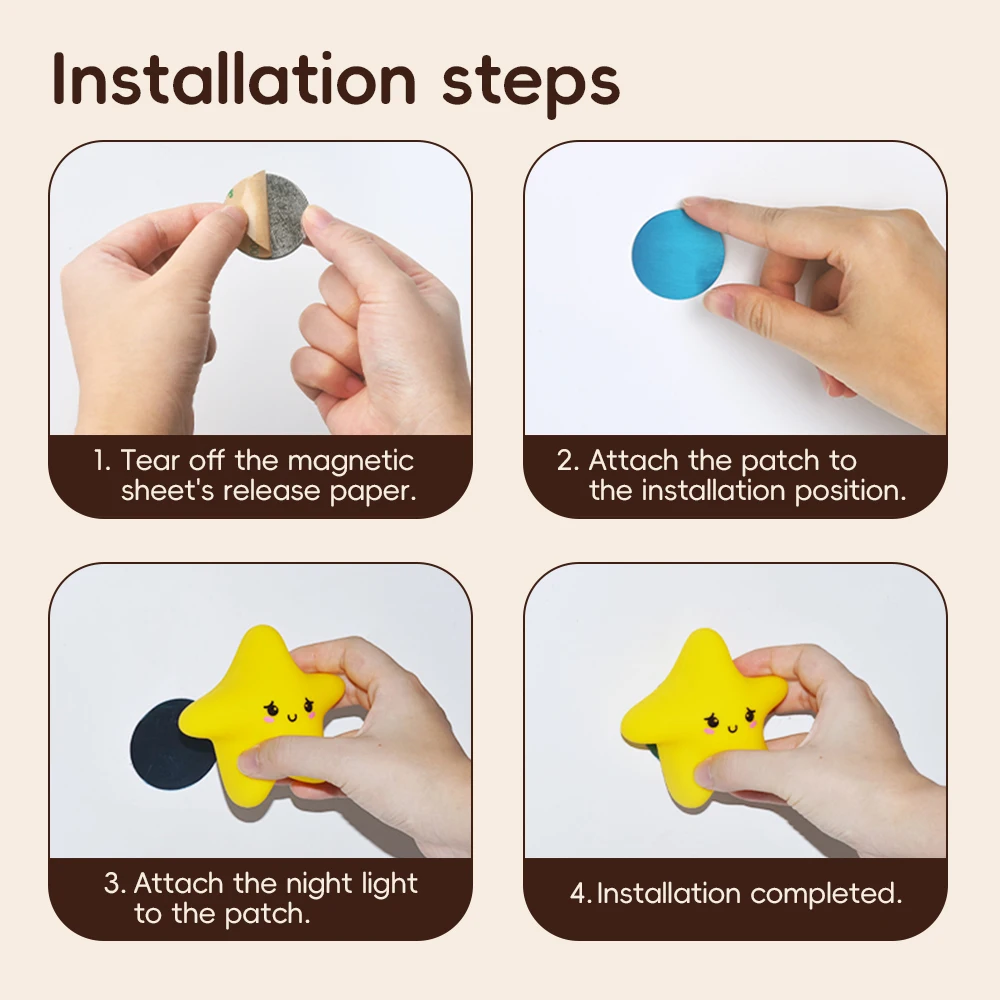 Installation steps

1. Tear off the magnetic sheet's release paper.

2. Attach the patch to the installation position.

3. Attach the night light to the patch.

4. Installation completed.